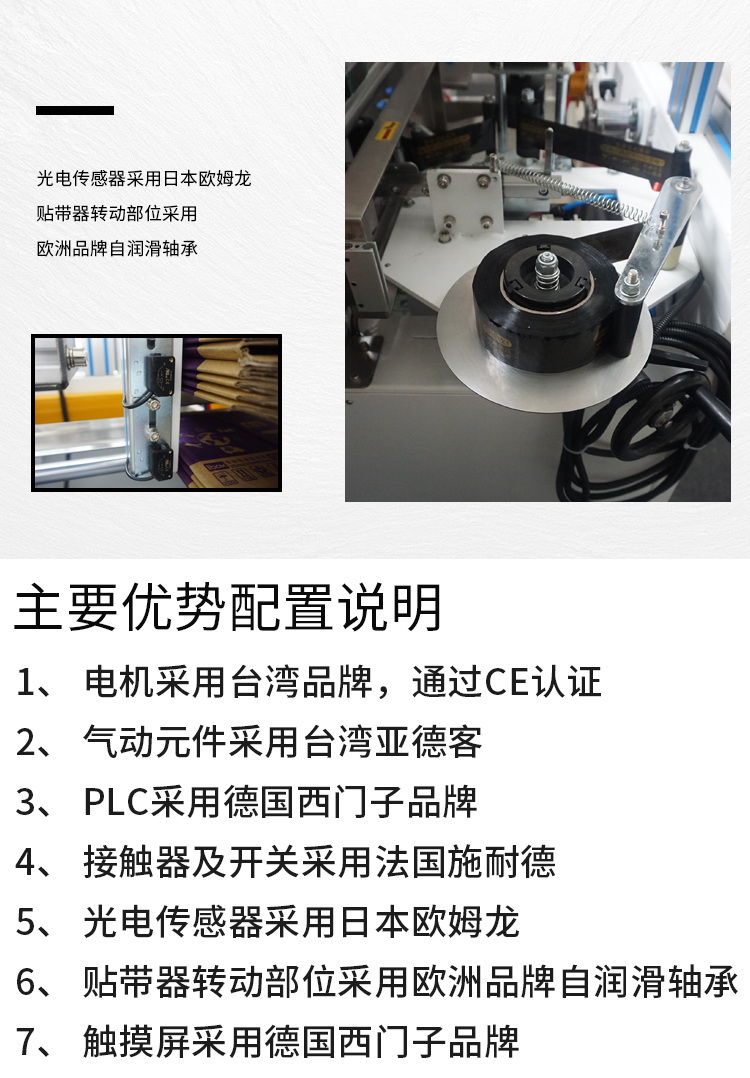 光电传感器采用日本欧姆龙
贴带器转动部位采用
欧洲品牌自润滑轴承

主要优势配置说明

1、 电机采用台湾品牌，通过CE认证

2、 气动元件采用台湾亚德客

3、 PLC采用德国西门子品牌

4、 接触器及开关采用法国施耐德

5、 光电传感器采用日本欧姆龙

6、 贴带器转动部位采用欧洲品牌自润滑轴承

7、 触摸屏采用德国西门子品牌